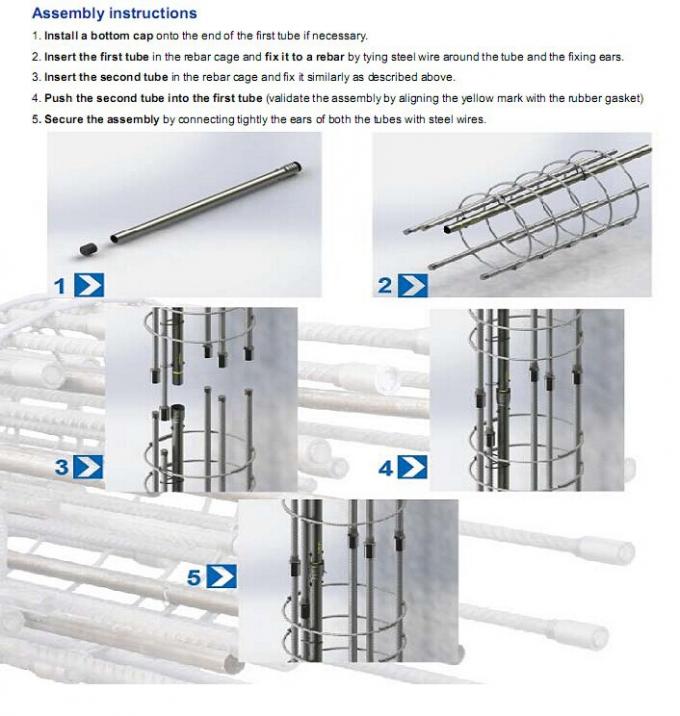 Assembly instructions

1. Install a bottom cap onto the end of the first tube if necessary.

2. Insert the first tube in the rebar cage and fix it to a rebar by tying steel wire around the tube and the fixing ears.

3. Insert the second tube in the rebar cage and fix it similarly as described above.

4. Push the second tube into the first tube (validate the assembly by aligning the yellow mark with the rubber gasket)

5. Secure the assembly by connecting tightly the ears of both the tubes with steel wires.

1

2

3

4

5